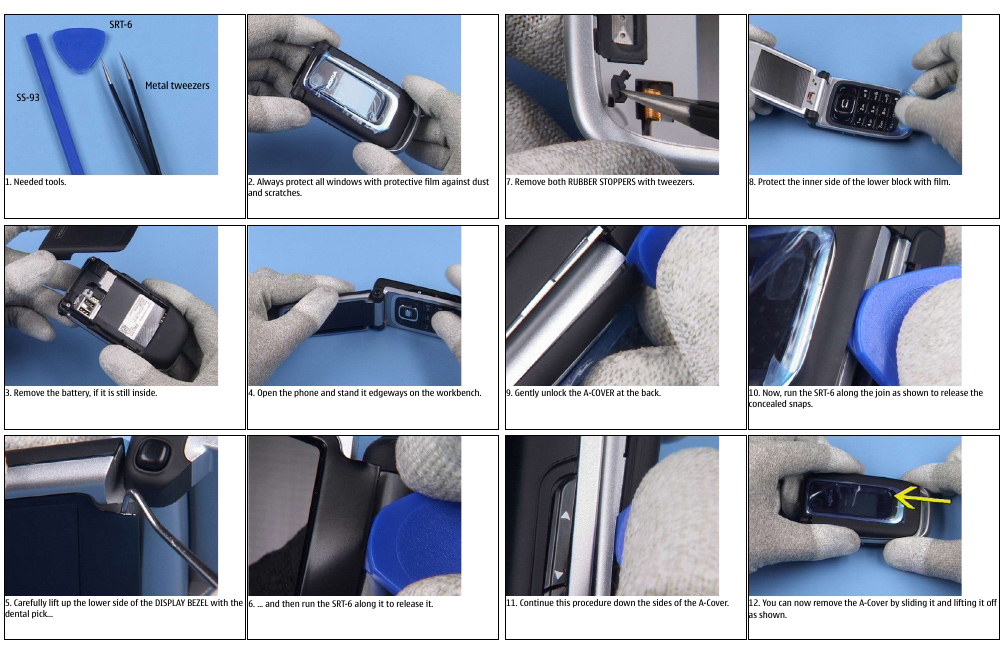 SRT-6

SS-93

Metal tweezers

1. Needed tools.

2. Always protect all windows with protective film against dust and scratches.

3. Remove the battery, if it is still inside.

4. Open the phone and stand it edgeways on the workbench.

5. Carefully lift up the lower side of the DISPLAY BEZEL with the dental pick...

6. ... and then run the SRT-6 along it to release it.

7. Remove both RUBBER STOPPERS with tweezers.

8. Protect the inner side of the lower block with film.

9. Gently unlock the A-COVER at the back.

10. Now, run the SRT-6 along the join as shown to release the concealed snaps.

11. Continue this procedure down the sides of the A-Cover.

12. You can now remove the A-Cover by sliding it and lifting it off as shown.