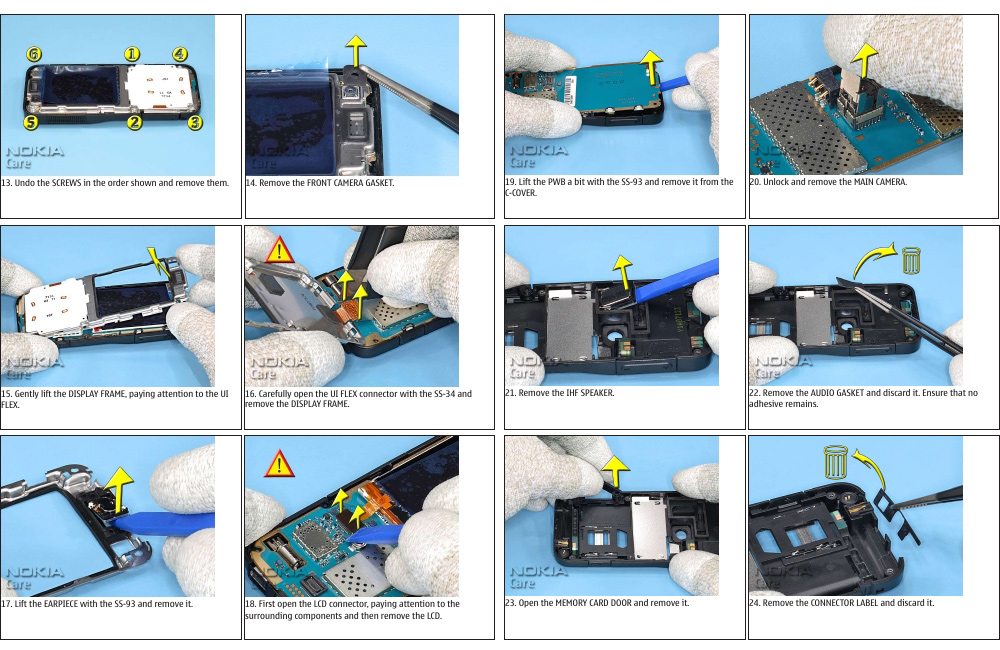 6 1 4 5 2 3

NOKIA Care

13. Undo the SCREWS in the order shown and remove them.

14. Remove the FRONT CAMERA GASKET.

NOKIA Care

15. Gently lift the DISPLAY FRAME, paying attention to the UI FLEX.

NOKIA Care

16. Carefully open the UI FLEX connector with the SS-34 and remove the DISPLAY FRAME.

NOKIA Care

17. Lift the EARPIECE with the SS-93 and remove it.

18. First open the LCD connector, paying attention to the surrounding components and then remove the LCD.

NOKIA Care

19. Lift the PWB a bit with the SS-93 and remove it from the C-COVER.

20. Unlock and remove the MAIN CAMERA.

NOKIA Care

21. Remove the IHF SPEAKER.

NOKIA Care

22. Remove the AUDIO GASKET and discard it. Ensure that no adhesive remains.

NOKIA Care

23. Open the MEMORY CARD DOOR and remove it.

NOKIA Care

24. Remove the CONNECTOR LABEL and discard it.